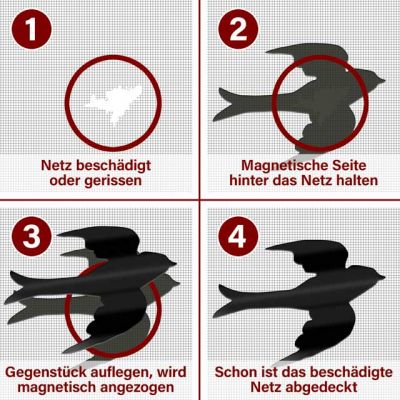 1

Netz beschädigt oder gerissen

2

Magnetische Seite hinter das Netz halten

3

Gegenstück auflegen, wird magnetisch angezogen

4

Schon ist das beschädigte Netz abgedeckt