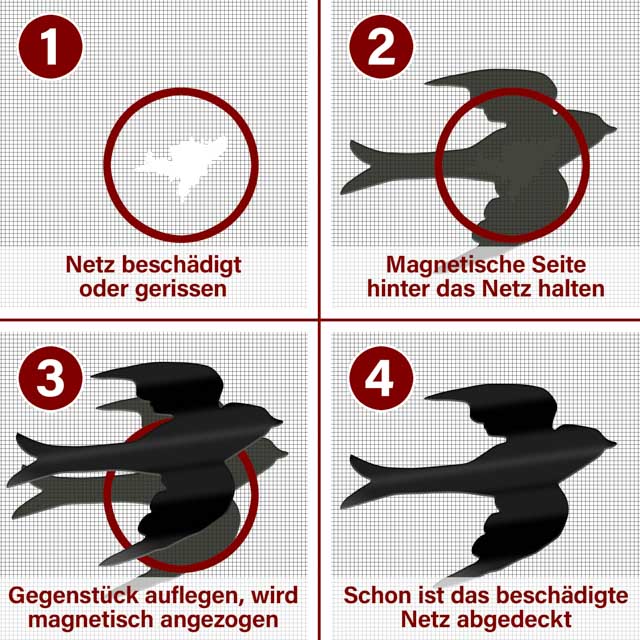 1

Netz beschädigt oder gerissen

2

Magnetische Seite hinter das Netz halten

3

Gegenstück auflegen, wird magnetisch angezogen

4

Schon ist das beschädigte Netz abgedeckt